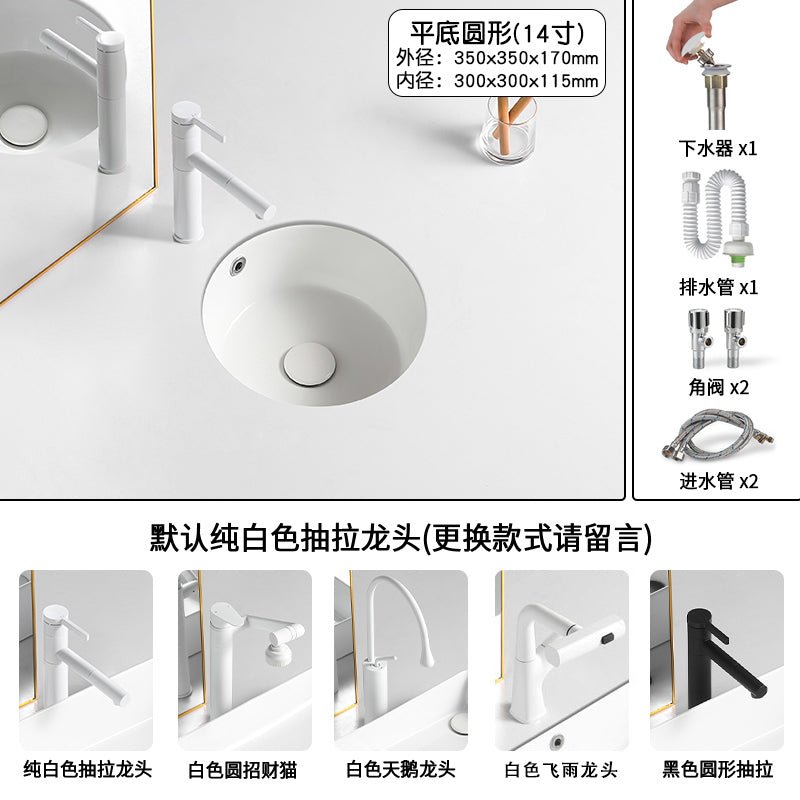 平底圆形(14寸)
外径：350x350x170mm
内径：300x300x115mm

下水器 x1

排水管 x1

角阀 x2

进水管 x2

默认纯白色抽拉龙头(更换款式请留言)

纯白色抽拉龙头

白色圆招财猫

白色天鹅龙头

白色飞雨龙头

黑色圆形抽拉