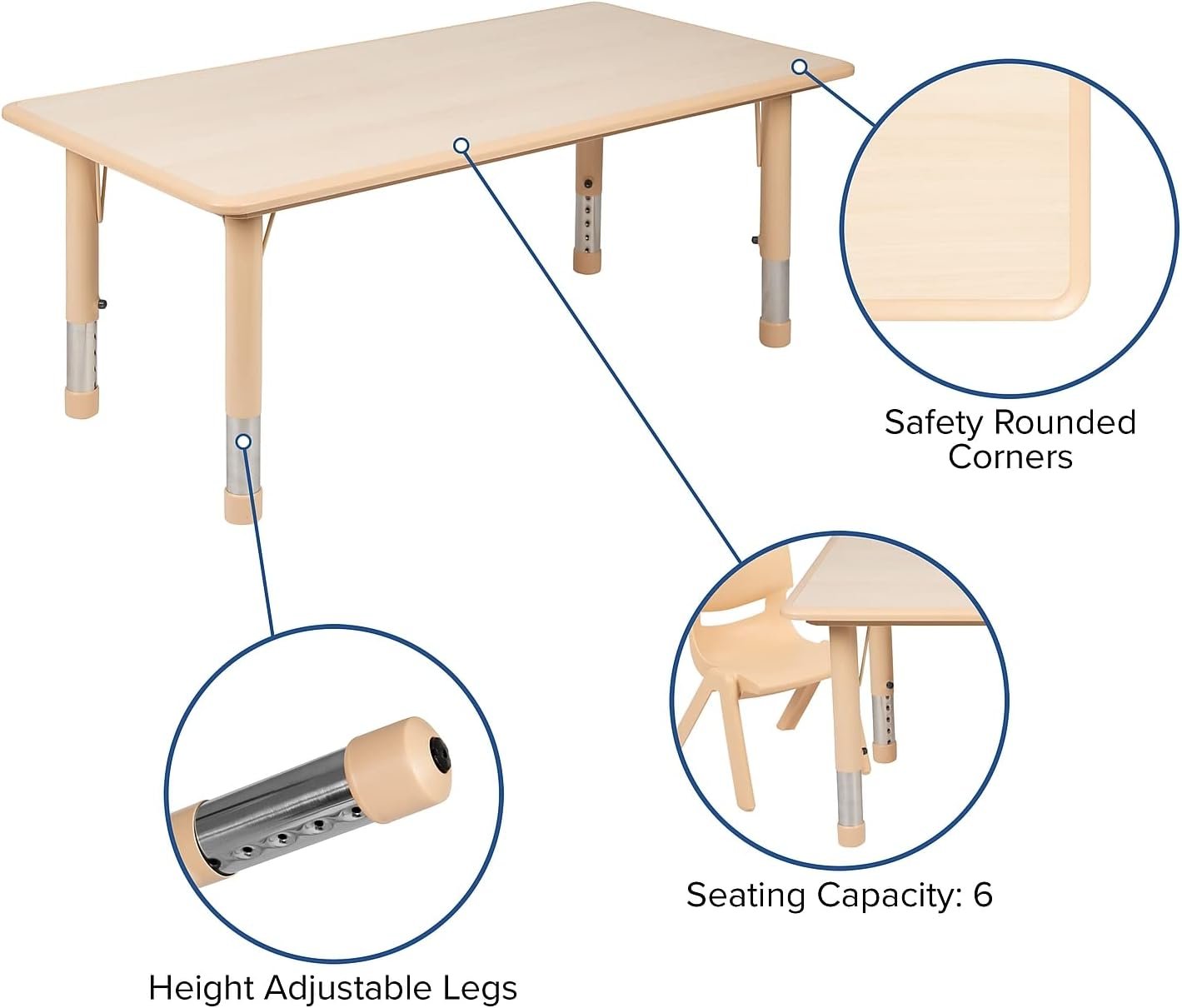 Safety Rounded Corners

Seating Capacity: 6

Height Adjustable Legs