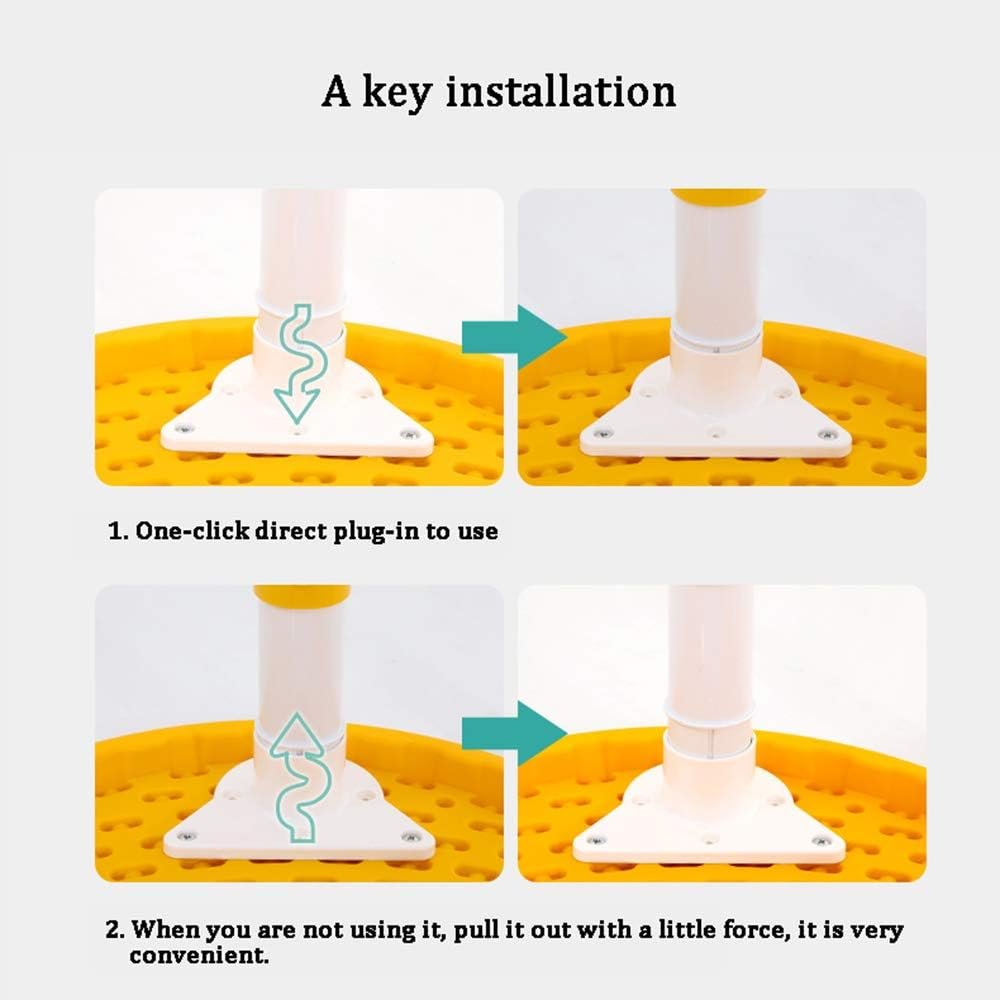 A key installation

1. One-click direct plug-in to use

2. When you are not using it, pull it out with a little force, it is very convenient.