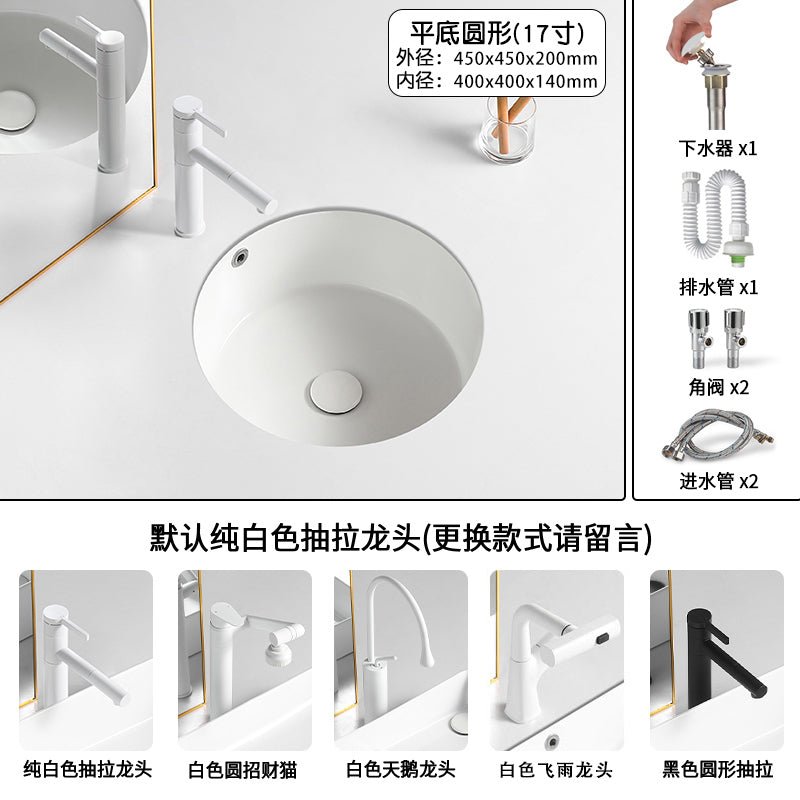 平底圆形(17寸)
外径：450x450x200mm
内径：400x400x140mm

下水器 x1

排水管 x1

角阀 x2

进水管 x2

默认纯白色抽拉龙头(更换款式请留言)

纯白色抽拉龙头

白色圆招财猫

白色天鹅龙头

白色飞雨龙头

黑色圆形抽拉