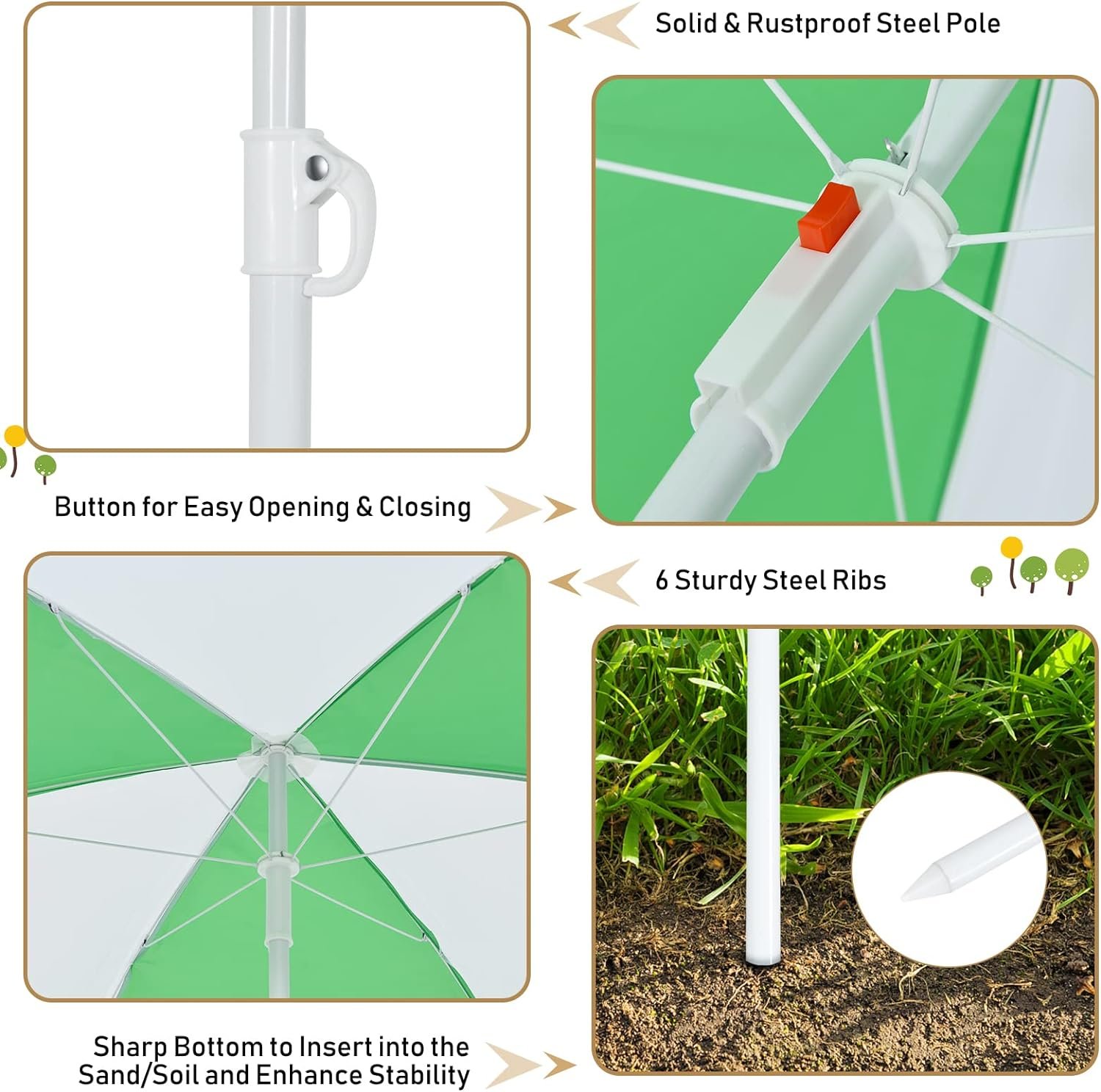 Solid & Rustproof Steel Pole

Button for Easy Opening & Closing

6 Sturdy Steel Ribs

Sharp Bottom to Insert into the Sand/Soil and Enhance Stability