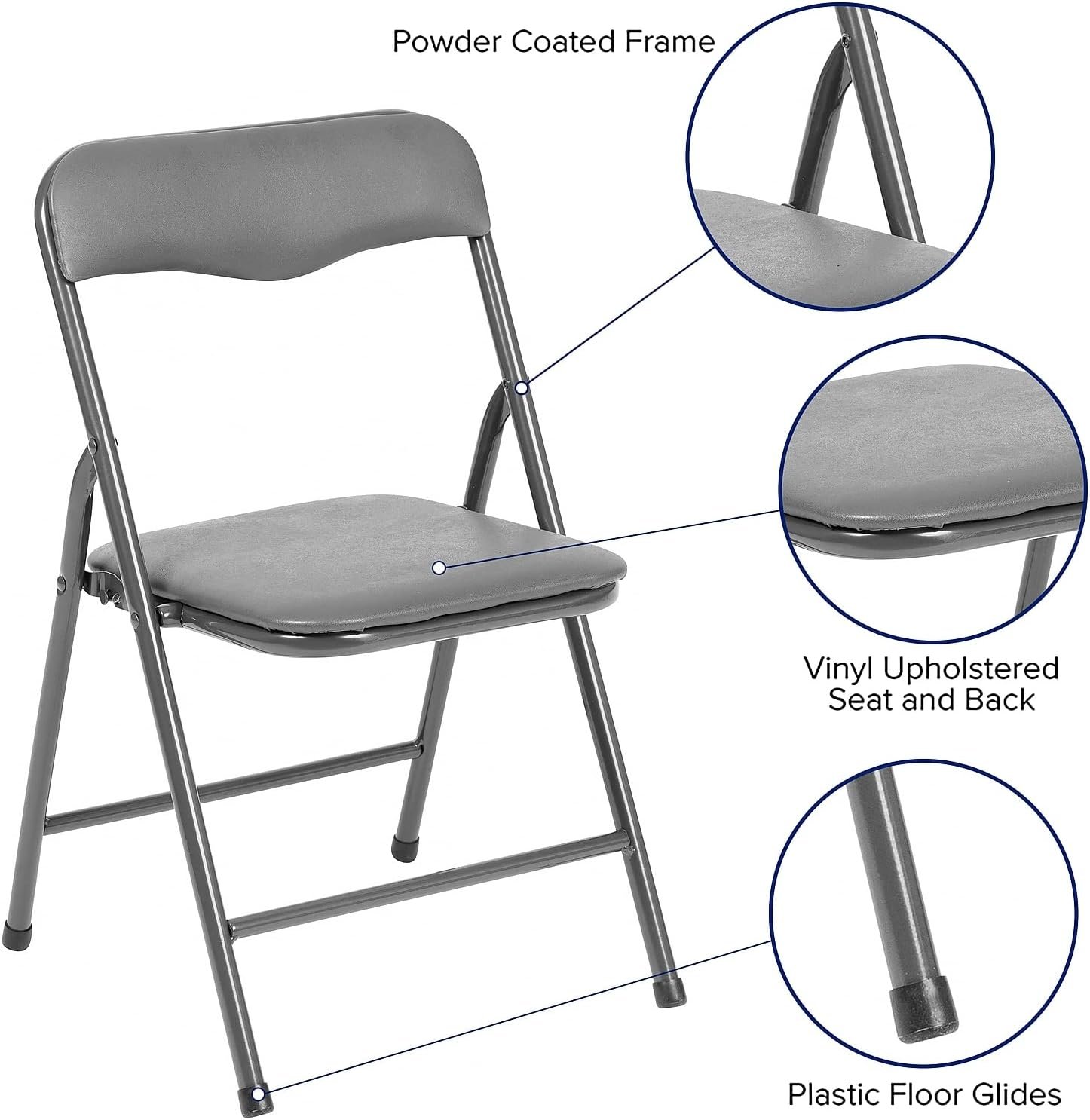 Powder Coated Frame

Vinyl Upholstered Seat and Back

Plastic Floor Glides