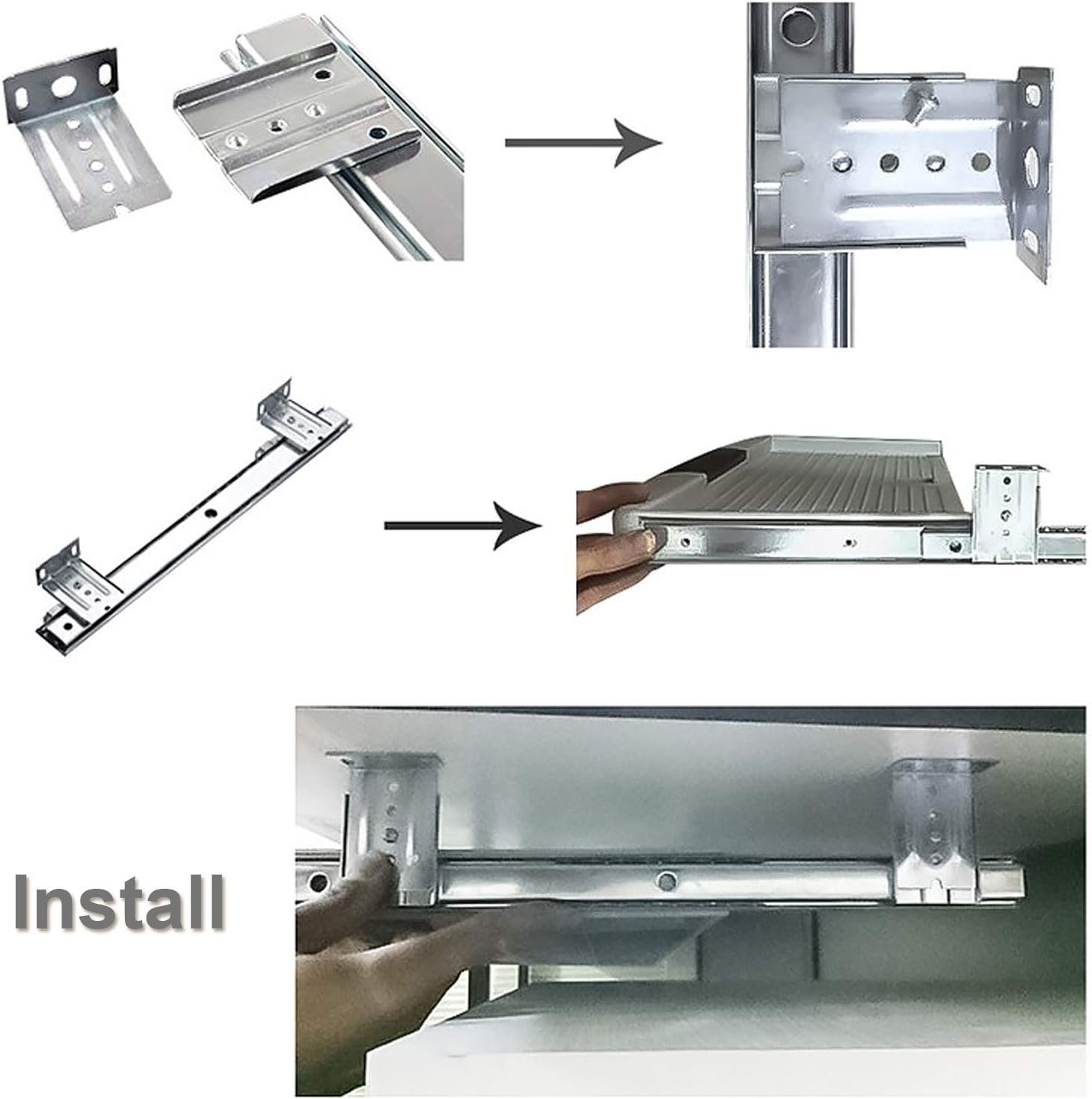 Install