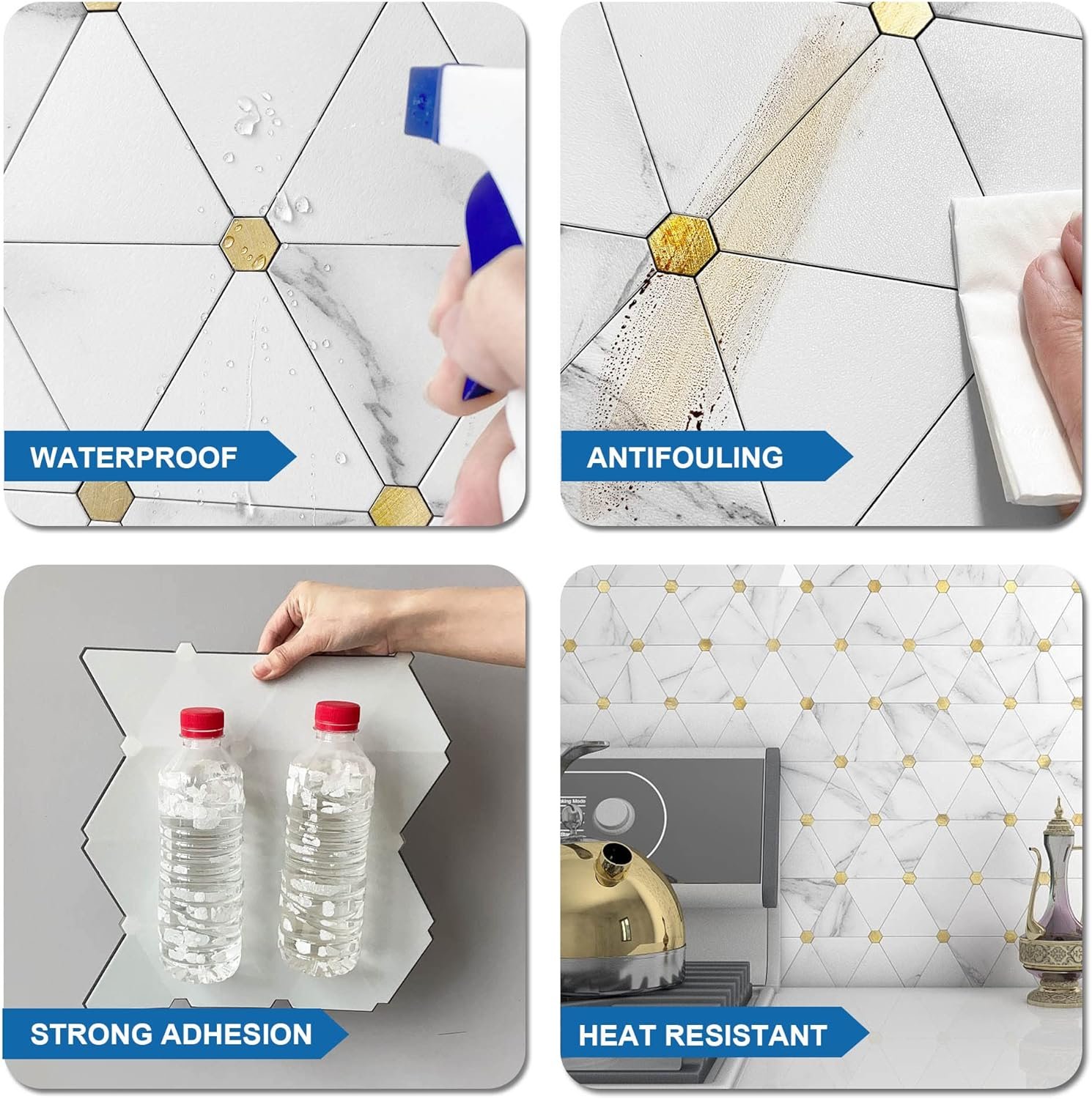 WATERPROOF

ANTIFOULING

STRONG ADHESION

HEAT RESISTANT