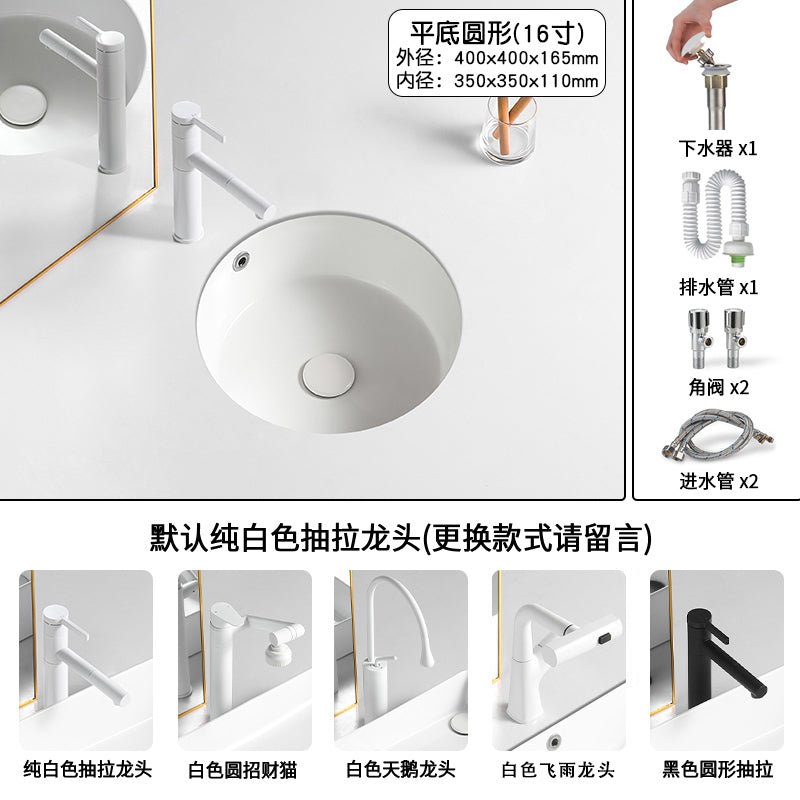 平底圆形(16寸)
外径：400x400x165mm
内径：350x350x110mm

下水器 x1

排水管 x1

角阀 x2

进水管 x2

默认纯白色抽拉龙头(更换款式请留言)

纯白色抽拉龙头

白色圆招财猫

白色天鹅龙头

白色飞雨龙头

黑色圆形抽拉