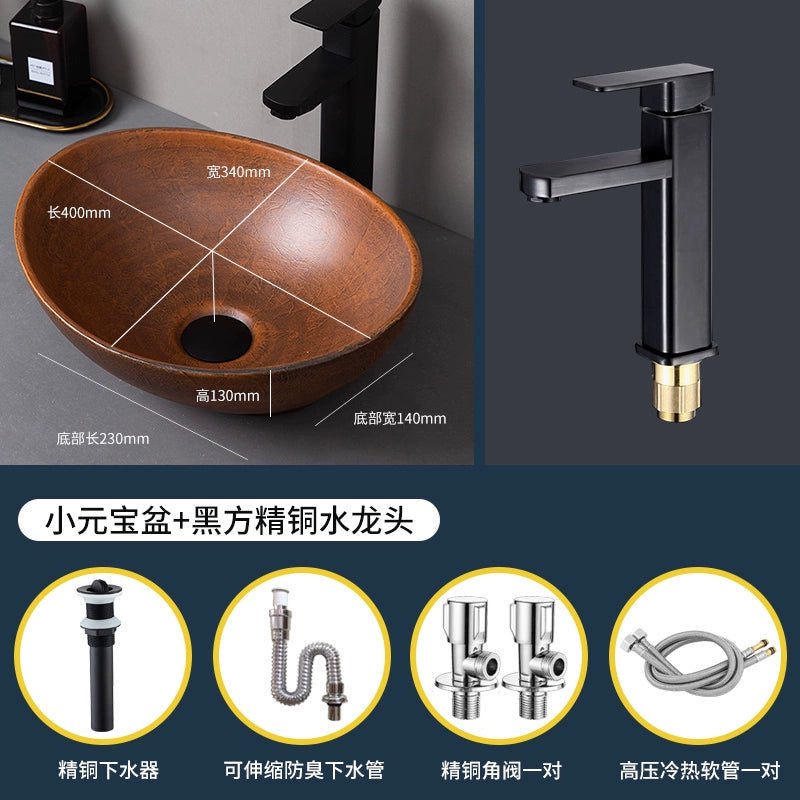 宽340mm
长400mm
高130mm
底部宽140mm
底部长230mm

小元宝盆+黑方精铜水龙头

精铜下水器
可伸缩防臭下水管
精铜角阀一对
高压冷热软管一对