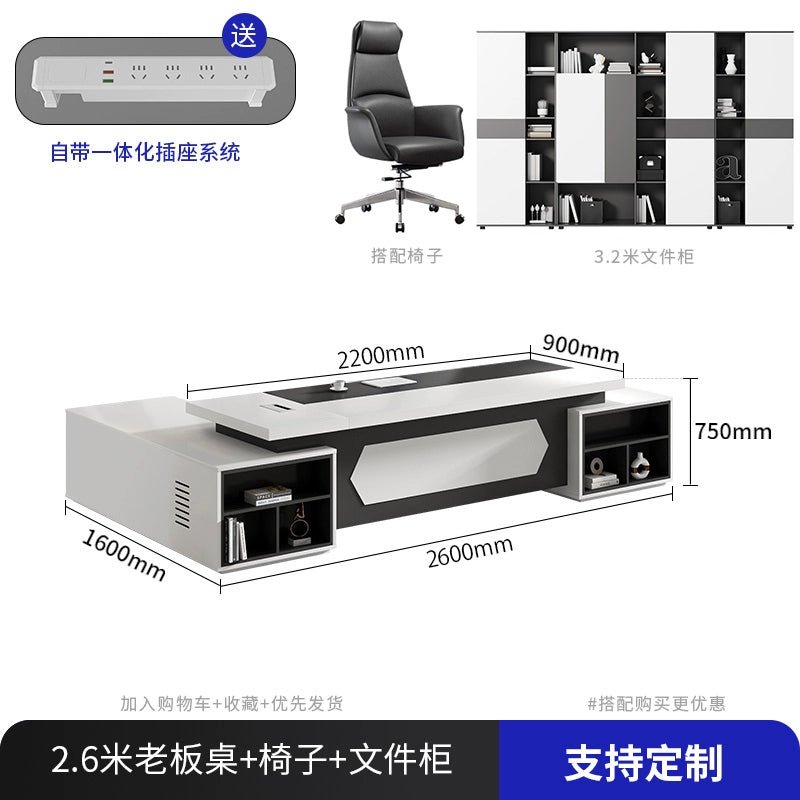 送

自带一体化插座系统

搭配椅子

3.2米文件柜

2200mm

900mm

750mm

1600mm

2600mm

加入购物车+收藏+优先发货

#搭配购买更优惠

2.6米老板桌+椅子+文件柜

支持定制