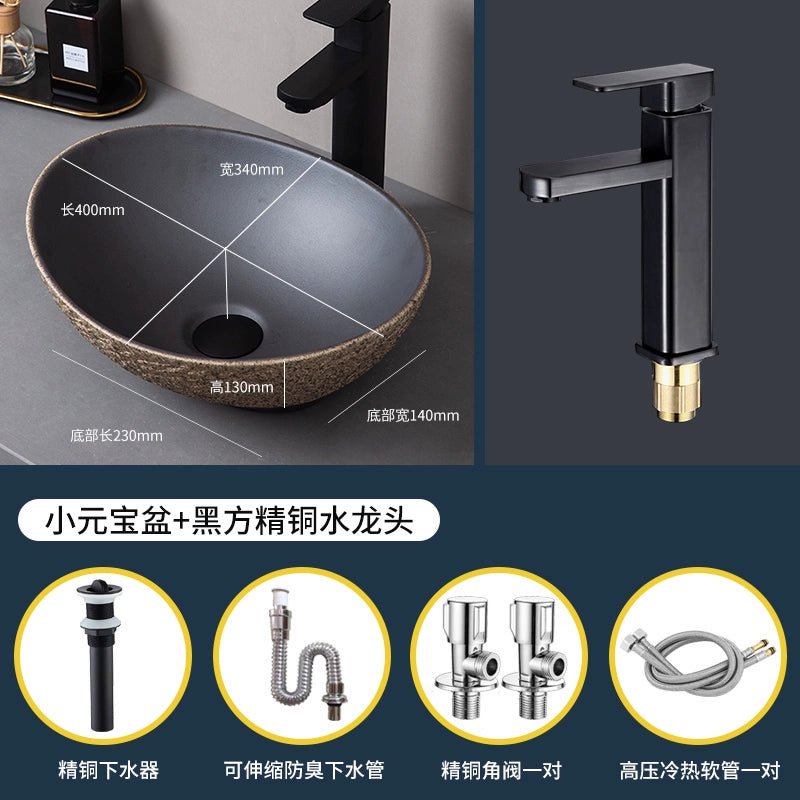 宽340mm

长400mm

高130mm

底部宽140mm

底部长230mm

小元宝盆+黑方精铜水龙头

精铜下水器

可伸缩防臭下水管

精铜角阀一对

高压冷热软管一对