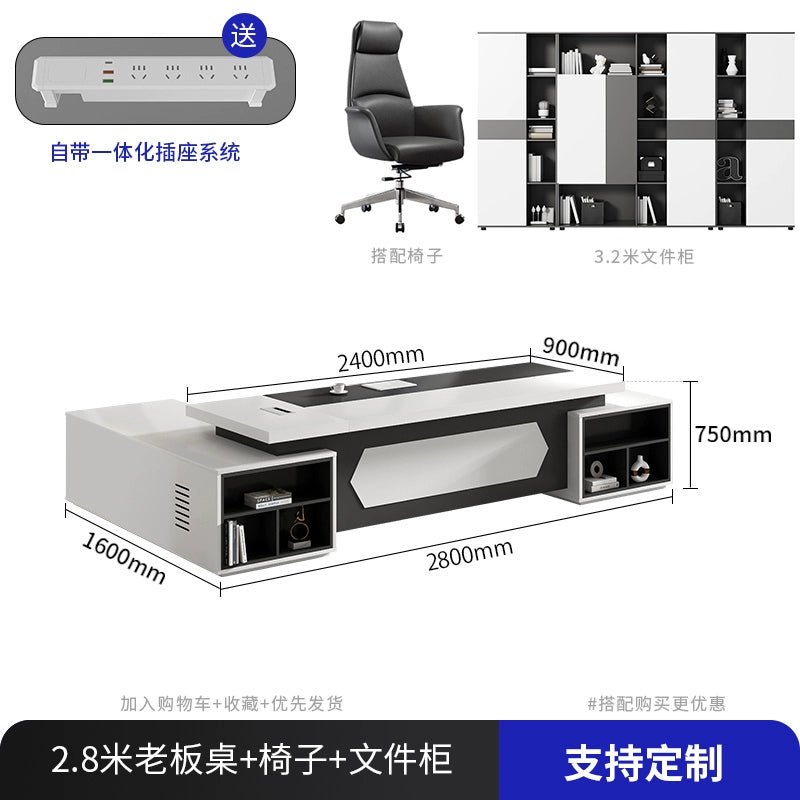 送

自带一体化插座系统

搭配椅子

3.2米文件柜

2400mm

900mm

750mm

1600mm

2800mm

加入购物车+收藏+优先发货

#搭配购买更优惠

2.8米老板桌+椅子+文件柜

支持定制