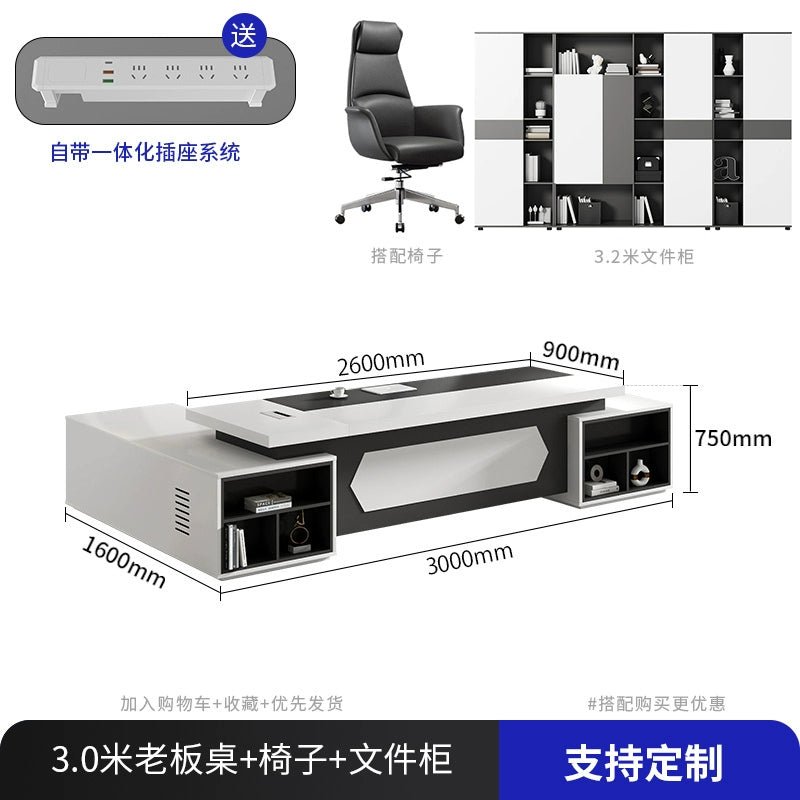 送

自带一体化插座系统

搭配椅子

3.2米文件柜

2600mm

900mm

750mm

1600mm

3000mm

加入购物车+收藏+优先发货

#搭配购买更优惠

3.0米老板桌+椅子+文件柜

支持定制