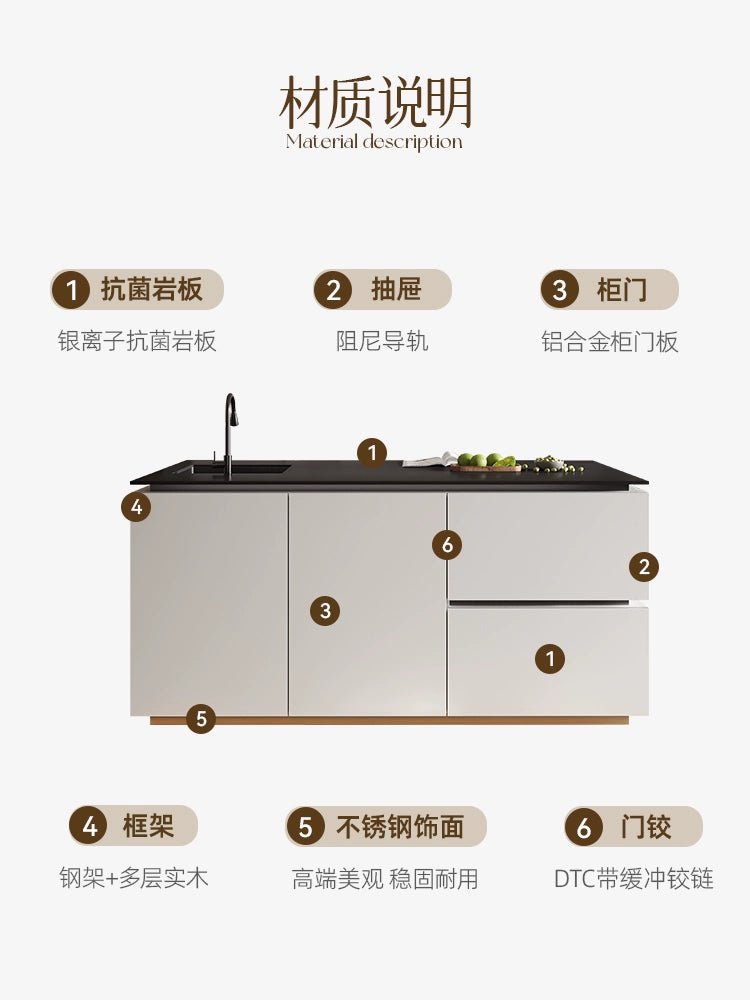 材质说明
Material description

1 抗菌岩板
银离子抗菌岩板

2 抽屉
阻尼导轨

3 柜门
铝合金柜门板

1

4

6

2

3

1

5

4 框架
钢架+多层实木

5 不锈钢饰面
高端美观 稳固耐用

6 门铰
DTC带缓冲铰链