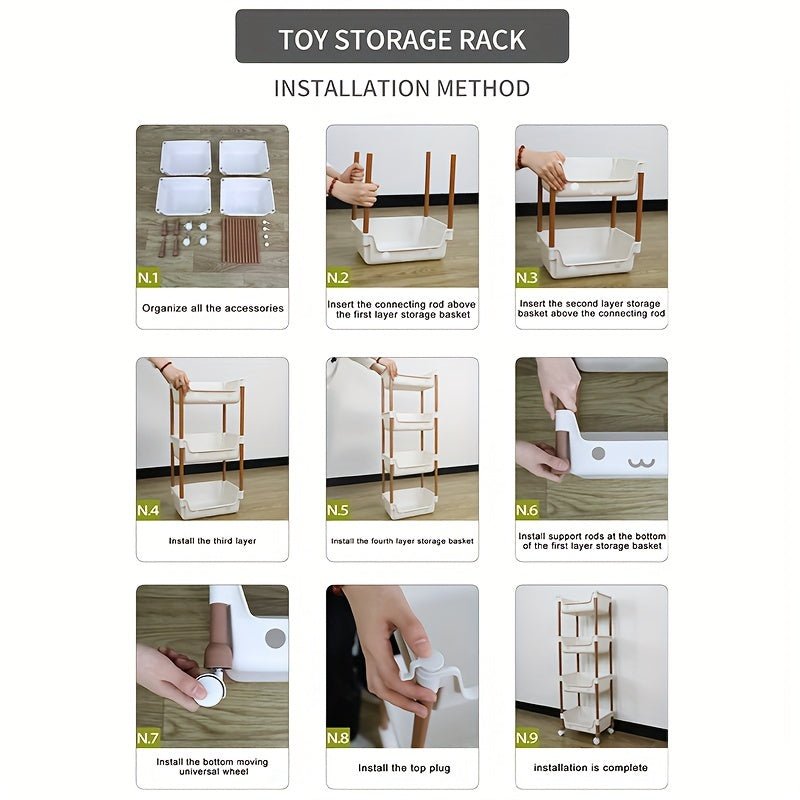 TOY STORAGE RACK

INSTALLATION METHOD

N.1
Organize all the accessories

N.2
Insert the connecting rod above the first layer storage basket

N.3
Insert the second layer storage basket above the connecting rod

N.4
Install the third layer

N.5
Install the fourth layer storage basket

N.6
Install support rods at the bottom of the first layer storage basket

N.7
Install the bottom moving universal wheel

N.8
Install the top plug

N.9
installation is complete