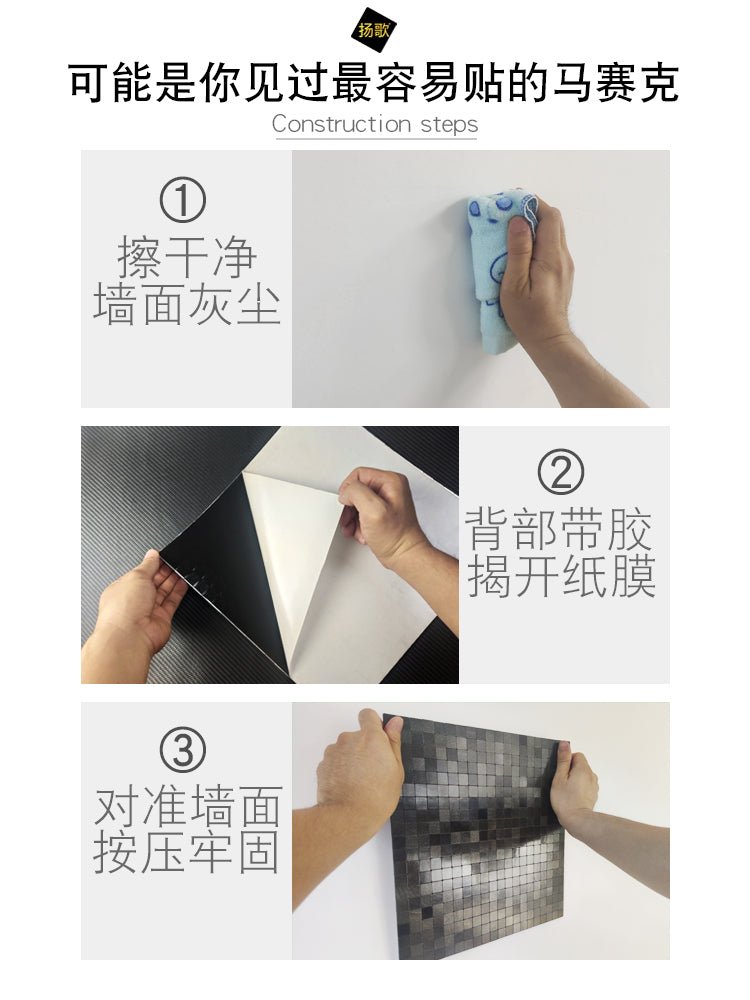 扬歌

可能是你见过最容易贴的马赛克

Construction steps

①
擦干净
墙面灰尘

②
背部带胶
揭开纸膜

③
对准墙面
按压牢固