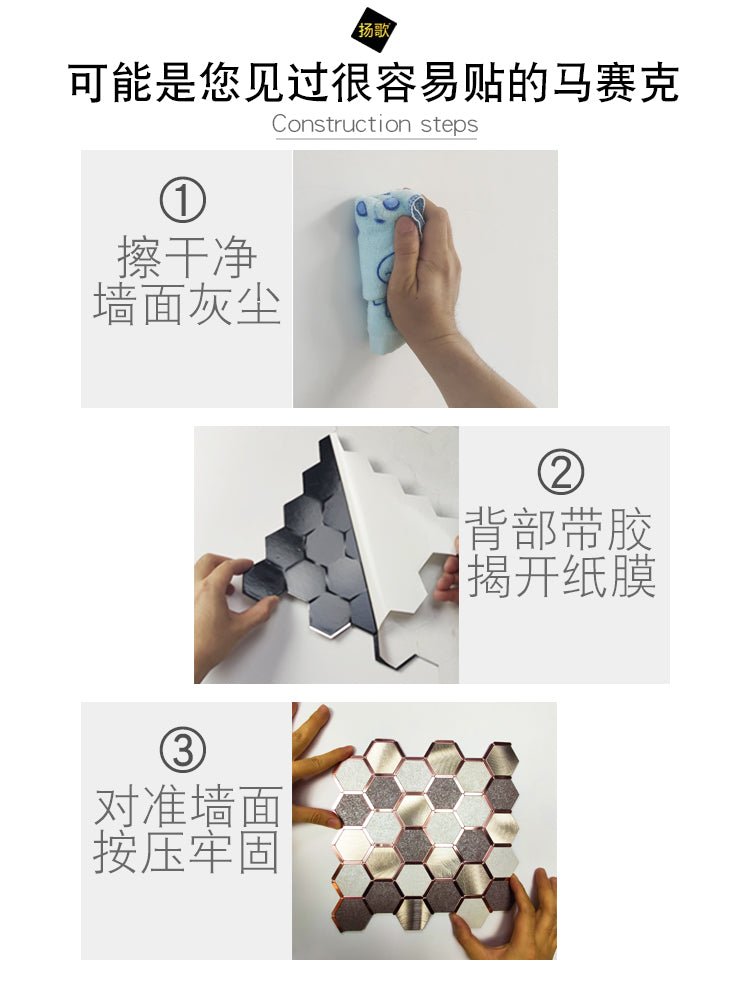 扬歌

可能是您见过很容易贴的马赛克

Construction steps

①
擦干净
墙面灰尘

②
背部带胶
揭开纸膜

③
对准墙面
按压牢固