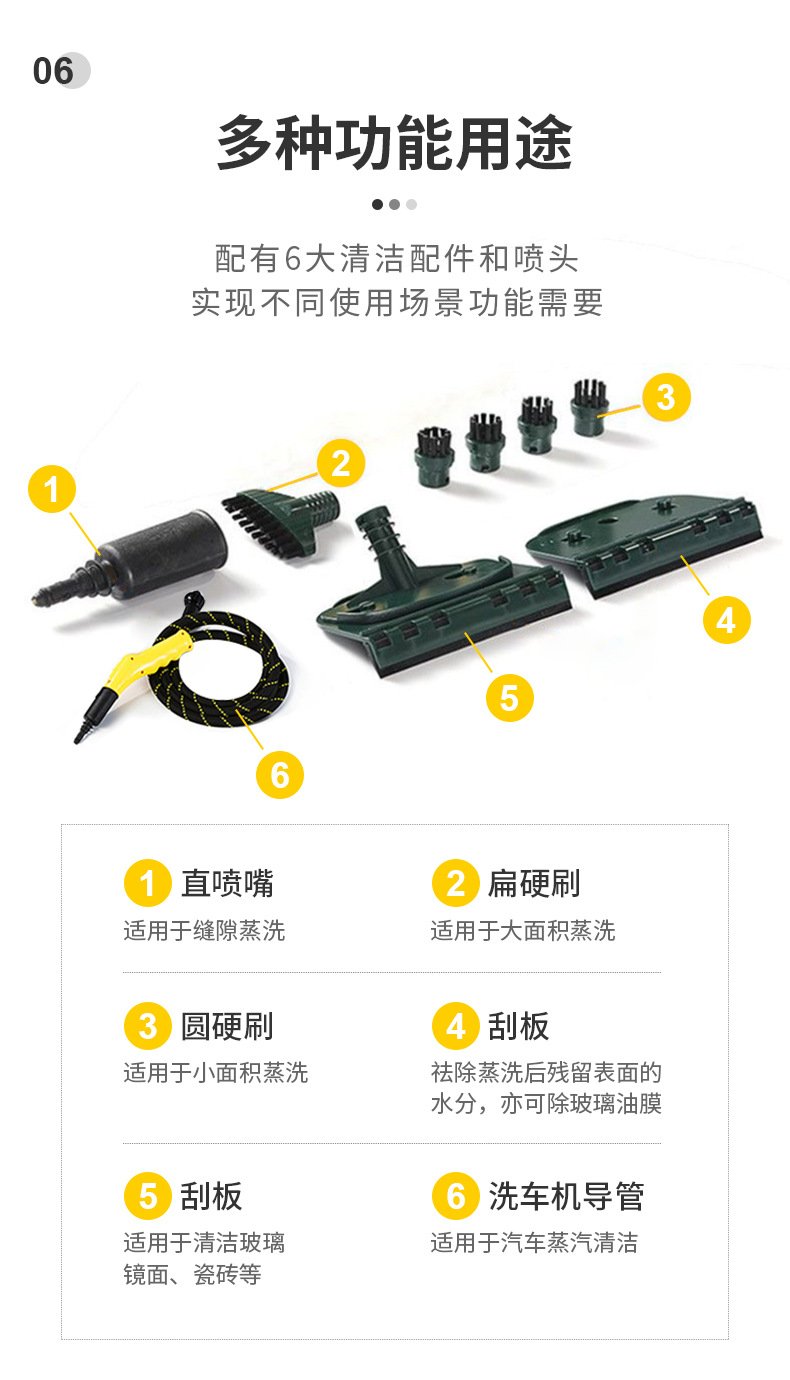 06

多种功能用途

配有6大清洁配件和喷头
实现不同使用场景功能需要

1
2
3
4
5
6

1 直喷嘴
适用于缝隙蒸洗

2 扁硬刷
适用于大面积蒸洗

3 圆硬刷
适用于小面积蒸洗

4 刮板
祛除蒸洗后残留表面的水分，亦可除玻璃油膜

5 刮板
适用于清洁玻璃镜面、瓷砖等

6 洗车机导管
适用于汽车蒸汽清洁