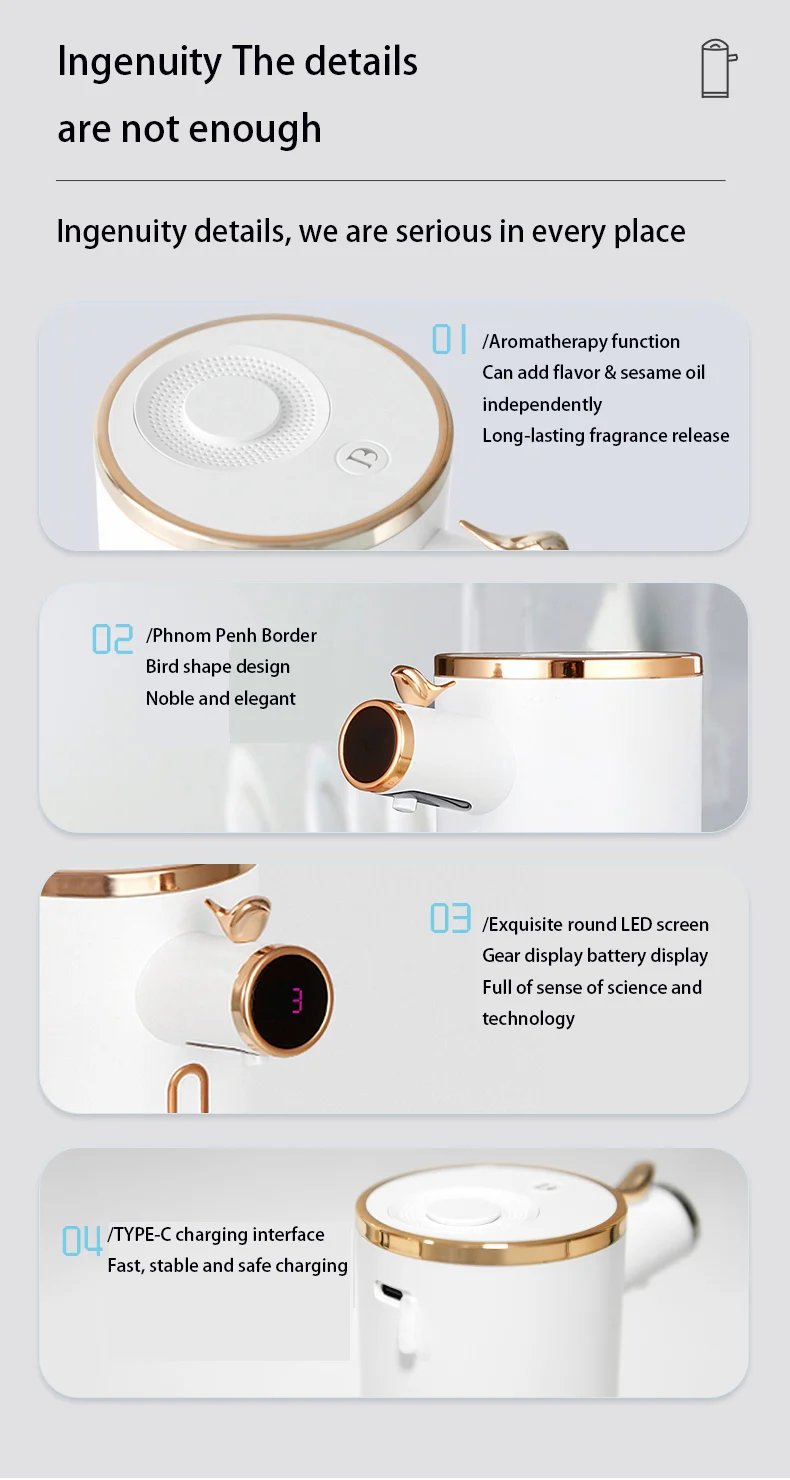 Ingenuity The details are not enough

Ingenuity details, we are serious in every place

01 /Aromatherapy function
Can add flavor & sesame oil independently
Long-lasting fragrance release

B

02 /Phnom Penh Border
Bird shape design
Noble and elegant

03 /Exquisite round LED screen
Gear display battery display
Full of sense of science and technology

3

04 /TYPE-C charging interface
Fast, stable and safe charging