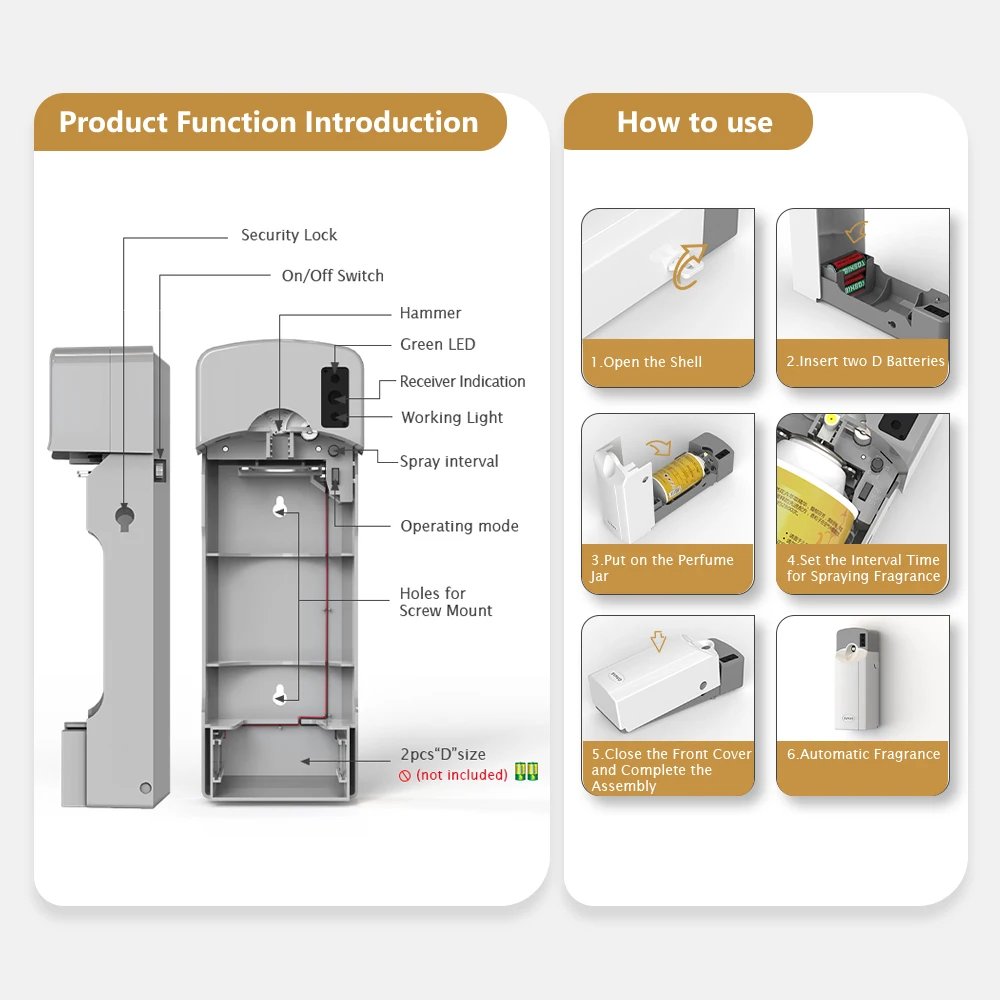 Product Function Introduction

Security Lock

On/Off Switch

Hammer

Green LED

Receiver Indication

Working Light

Spray interval

Operating mode

Holes for Screw Mount

2pcs"D"size
(not included)

How to use

1.Open the Shell

2.Insert two D Batteries

3.Put on the Perfume Jar

4.Set the Interval Time for Spraying Fragrance

5.Close the Front Cover and Complete the Assembly

6.Automatic Fragrance