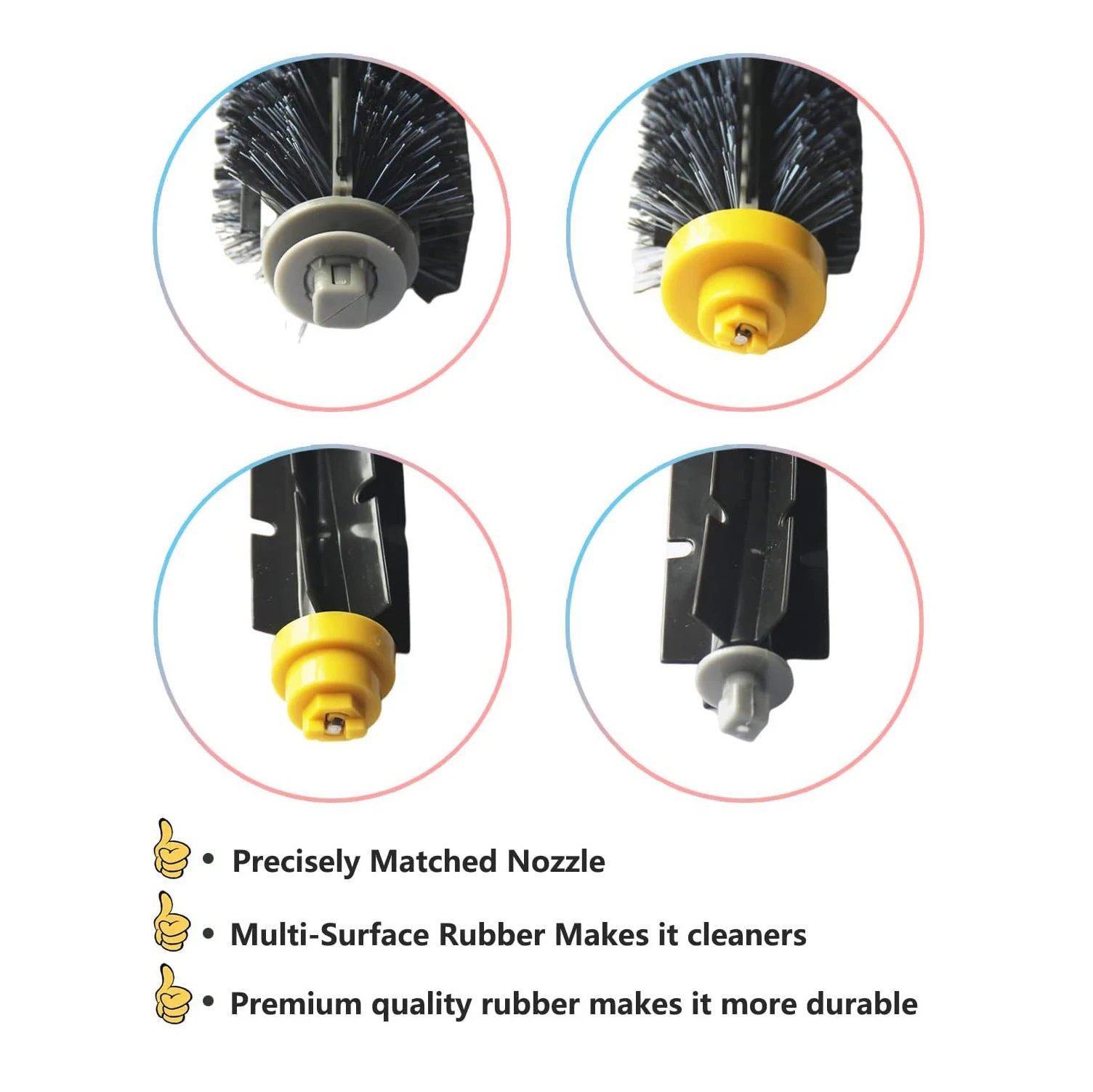 • Precisely Matched Nozzle

• Multi-Surface Rubber Makes it cleaners

• Premium quality rubber makes it more durable