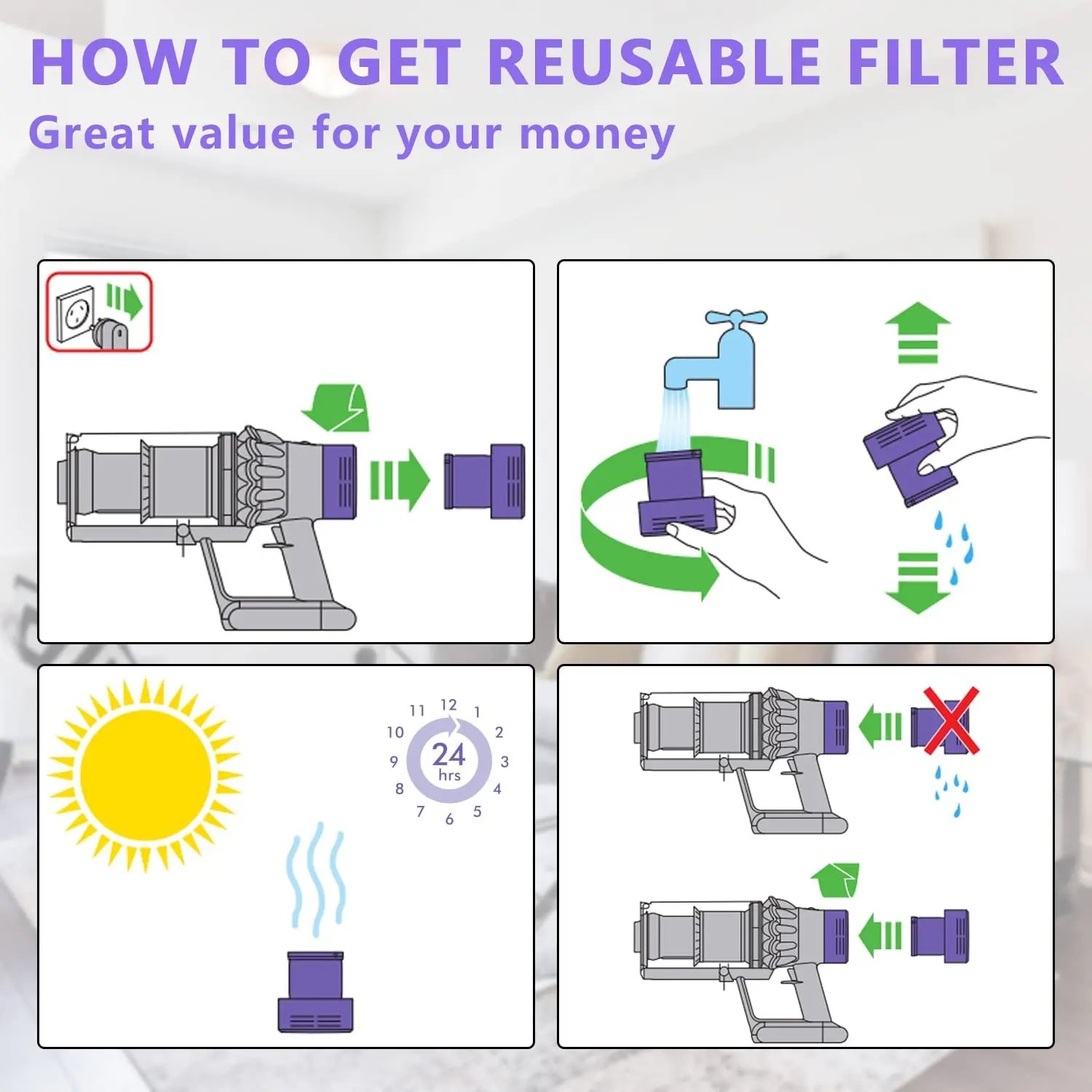 HOW TO GET REUSABLE FILTER
Great value for your money

11 12 1
10 2
9 24 hrs 3
8 4
7 6 5