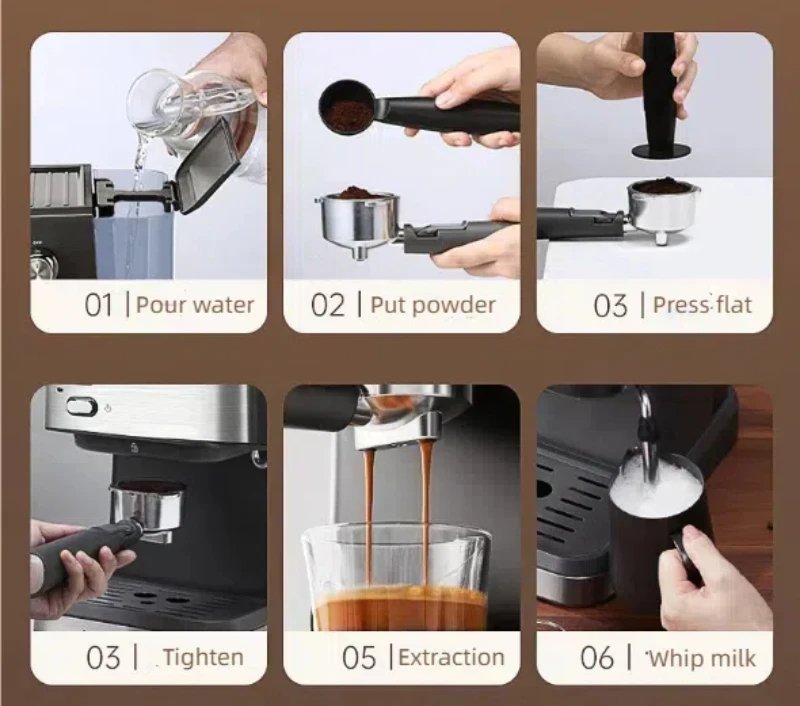 01 | Pour water

02 | Put powder

03 | Press flat

03 | Tighten

05 | Extraction

06 | Whip milk